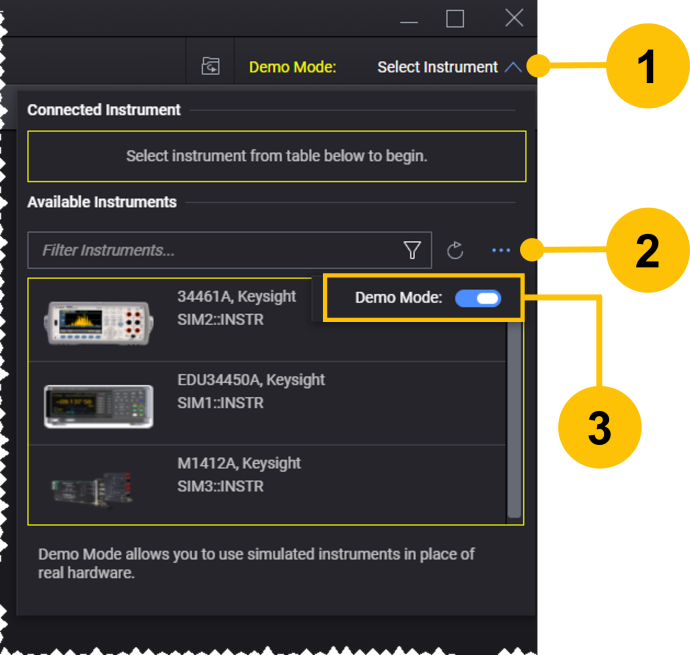 Demo Mode: Select Instrument

1

Connected Instrument

Select instrument from table below to begin.

Available Instruments

Filter Instruments...

2

Demo Mode:

34461A, Keysight
SIM2::INSTR

EDU34450A, Keysight
SIM1::INSTR

3

M1412A, Keysight
SIM3::INSTR

Demo Mode allows you to use simulated instruments in place of real hardware.