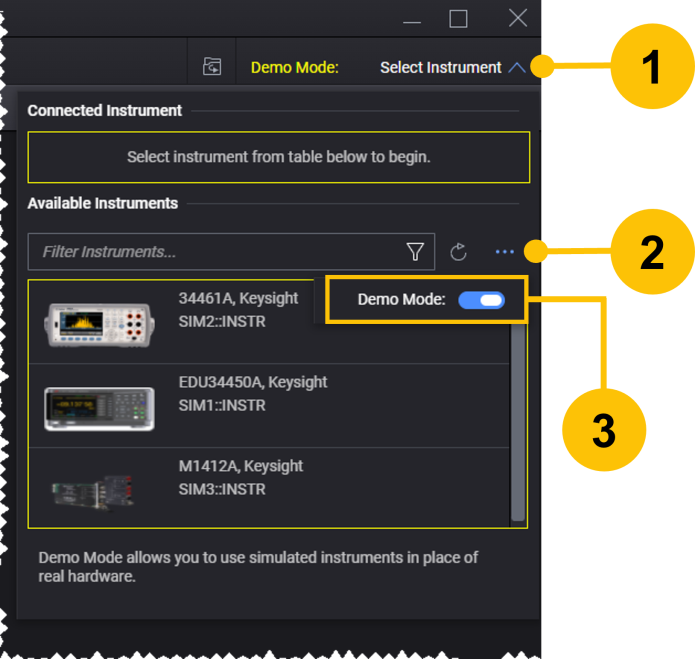 Demo Mode: Select Instrument

1

Connected Instrument

Select instrument from table below to begin.

Available Instruments

Filter Instruments...

2

Demo Mode:

34461A, Keysight
SIM2::INSTR

EDU34450A, Keysight
SIM1::INSTR

3

M1412A, Keysight
SIM3::INSTR

Demo Mode allows you to use simulated instruments in place of real hardware.