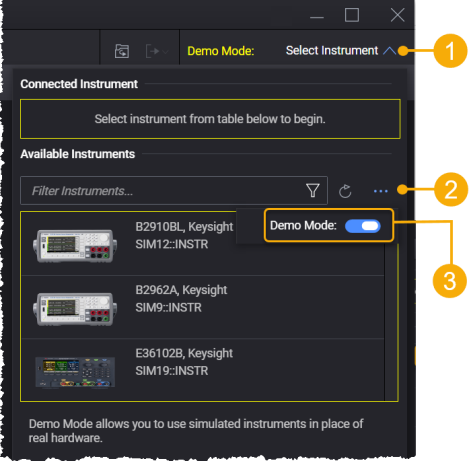 Demo Mode: Select Instrument

1

Connected Instrument

Select instrument from table below to begin.

Available Instruments

Filter Instruments...

...

2

Demo Mode:

3

B2910BL, Keysight
SIM12::INSTR

B2962A, Keysight
SIM9::INSTR

E36102B, Keysight
SIM19::INSTR

Demo Mode allows you to use simulated instruments in place of real hardware.