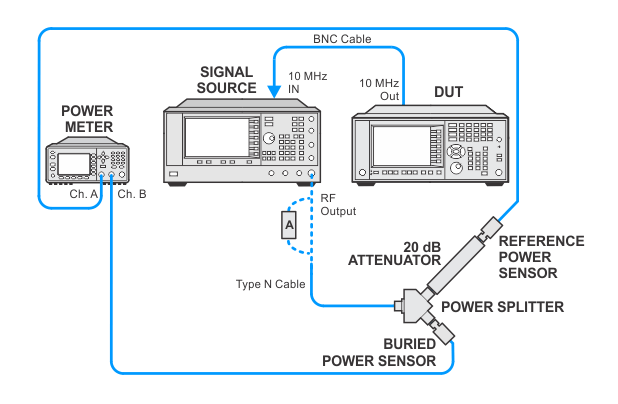 BNC Cable

SIGNAL SOURCE

10 MHz IN

10 MHz Out

DUT

POWER METER

Ch. A

Ch. B

RF Output

A

20 dB ATTENUATOR

REFERENCE POWER SENSOR

Type N Cable

POWER SPLITTER

BURIED POWER SENSOR