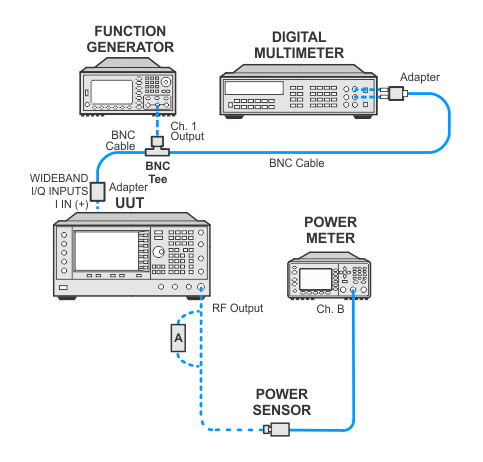 FUNCTION GENERATOR

DIGITAL MULTIMETER

Adapter

BNC Cable

Ch. 1 Output

BNC Tee

BNC Cable

WIDEBAND I/Q INPUTS I IN (+)

Adapter

UUT

POWER METER

RF Output

Ch. B

A

POWER SENSOR