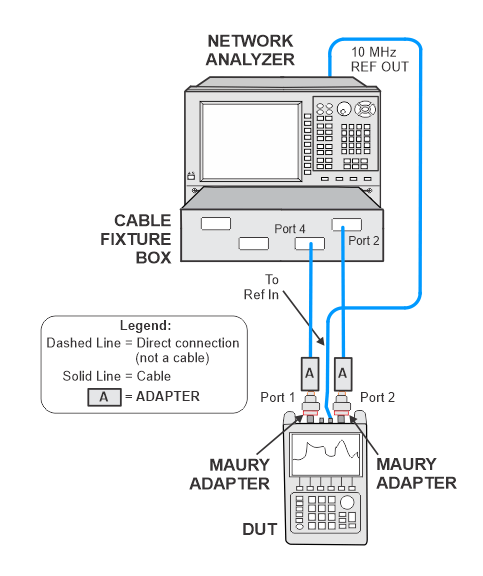 NETWORK ANALYZER

10 MHz
REF OUT

CABLE FIXTURE BOX

Port 4

Port 2

To
Ref In

Legend:
Dashed Line = Direct connection (not a cable)
Solid Line = Cable
A = ADAPTER

A

A

Port 1

Port 2

MAURY ADAPTER

MAURY ADAPTER

DUT