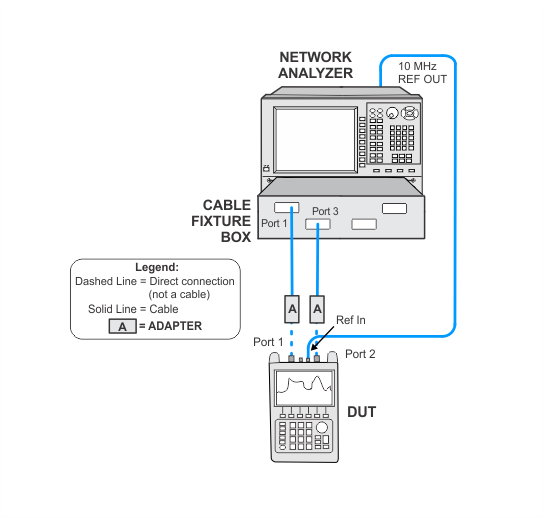 NETWORK ANALYZER

10 MHz
REF OUT

CABLE FIXTURE BOX

Port 1

Port 3

Legend:
Dashed Line = Direct connection (not a cable)
Solid Line = Cable
A = ADAPTER

A

A

Ref In

Port 1

Port 2

DUT