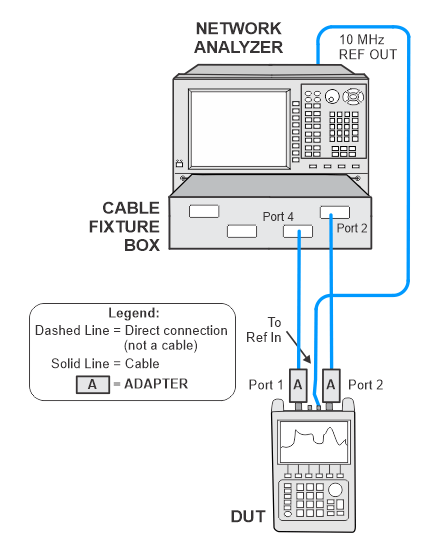 NETWORK ANALYZER

10 MHz REF OUT

CABLE FIXTURE BOX

Port 4

Port 2

Legend:
Dashed Line = Direct connection (not a cable)
Solid Line = Cable
A = ADAPTER

To Ref In

Port 1 A A Port 2

DUT