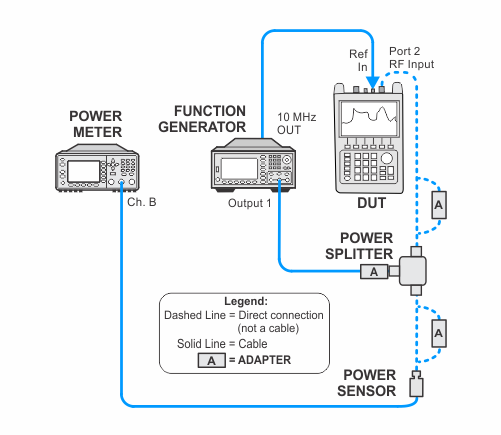 Ref In

Port 2 RF Input

POWER METER

FUNCTION GENERATOR

10 MHz OUT

Ch. B

Output 1

DUT

A

POWER SPLITTER

A

Legend:
Dashed Line = Direct connection (not a cable)
Solid Line = Cable
A = ADAPTER

A

POWER SENSOR