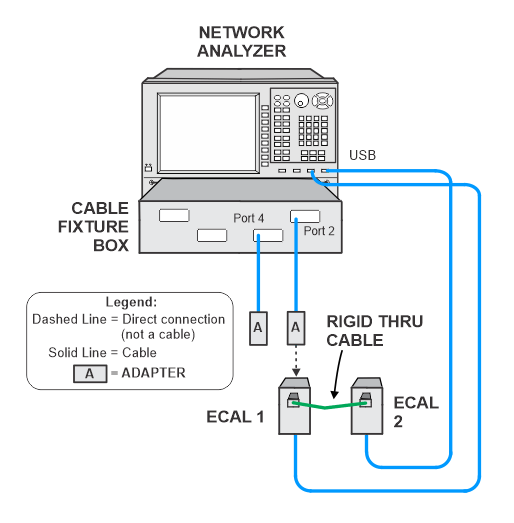 NETWORK ANALYZER

USB

CABLE FIXTURE BOX

Port 4

Port 2

Legend:
Dashed Line = Direct connection (not a cable)
Solid Line = Cable
A = ADAPTER

A

A

RIGID THRU CABLE

ECAL 1

ECAL 2