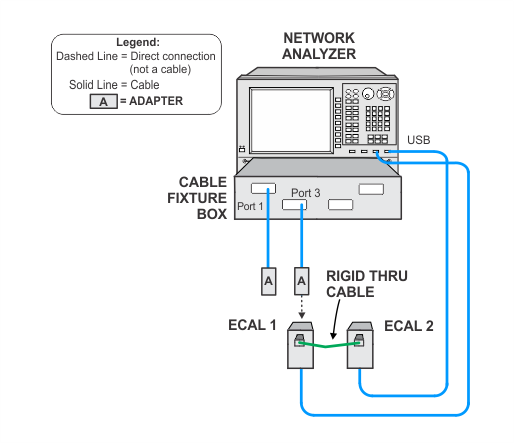 Legend:
Dashed Line = Direct connection (not a cable)
Solid Line = Cable
A = ADAPTER

NETWORK ANALYZER

USB

CABLE FIXTURE BOX

Port 1

Port 3

A

A

RIGID THRU CABLE

ECAL 1

ECAL 2