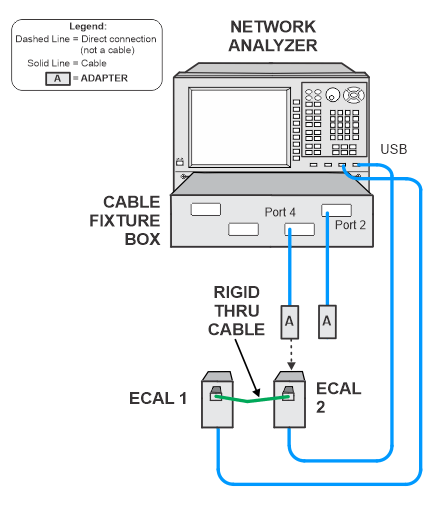 Legend:
Dashed Line = Direct connection (not a cable)
Solid Line = Cable
A = ADAPTER

NETWORK ANALYZER

USB

CABLE FIXTURE BOX

Port 4

Port 2

RIGID THRU CABLE

A

A

ECAL 1

ECAL 2