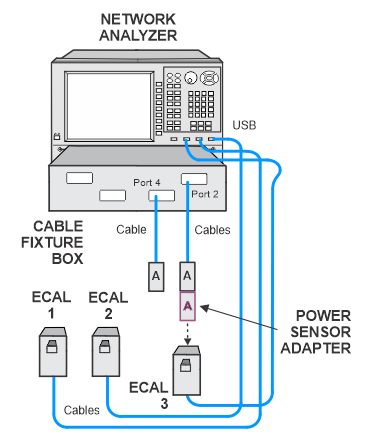 NETWORK ANALYZER

USB

Port 4

Port 2

CABLE FIXTURE BOX

Cable

Cables

A

A

A

ECAL 1

ECAL 2

POWER SENSOR ADAPTER

ECAL 3

Cables