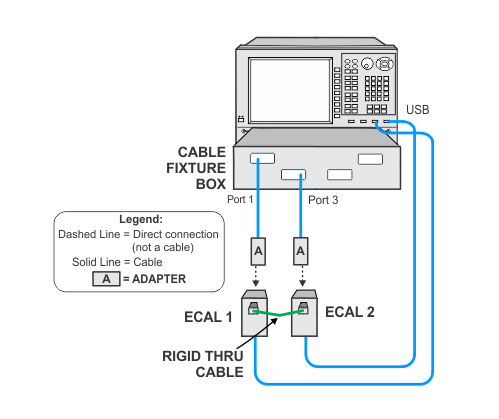 USB

CABLE FIXTURE BOX

Port 1

Port 3

Legend:
Dashed Line = Direct connection (not a cable)
Solid Line = Cable
A = ADAPTER

A

A

ECAL 1

ECAL 2

RIGID THRU CABLE