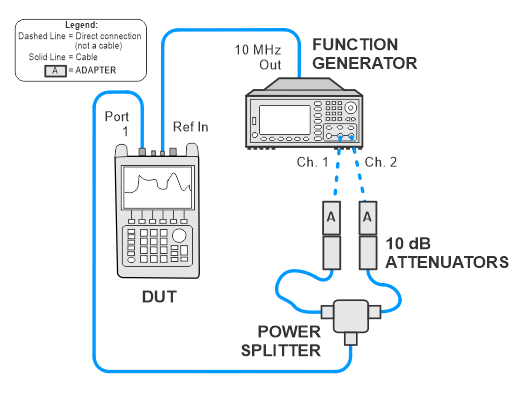 Legend:
Dashed Line = Direct connection (not a cable)
Solid Line = Cable
A = ADAPTER

10 MHz Out

FUNCTION GENERATOR

Port 1

Ref In

Ch. 1

Ch. 2

A

A

10 dB ATTENUATORS

DUT

POWER SPLITTER