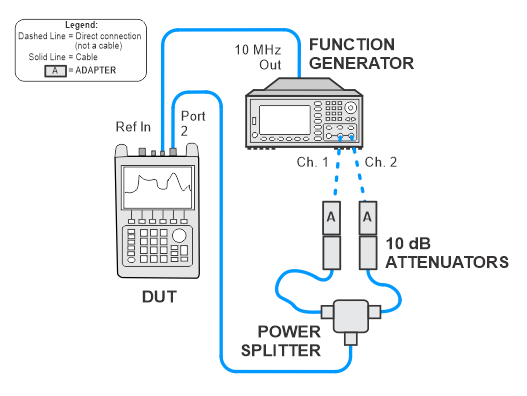 Legend:
Dashed Line = Direct connection (not a cable)
Solid Line = Cable
A = ADAPTER

10 MHz Out

FUNCTION GENERATOR

Ref In

Port 2

Ch. 1

Ch. 2

A

A

10 dB ATTENUATORS

DUT

POWER SPLITTER