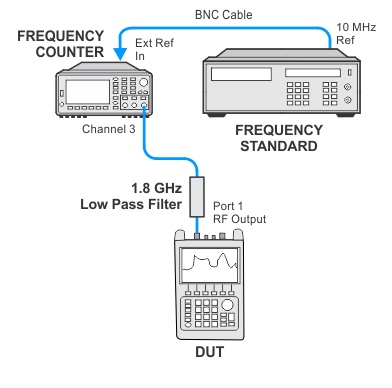 BNC Cable

FREQUENCY COUNTER

Ext Ref In

10 MHz Ref

Channel 3

FREQUENCY STANDARD

1.8 GHz Low Pass Filter

Port 1 RF Output

DUT