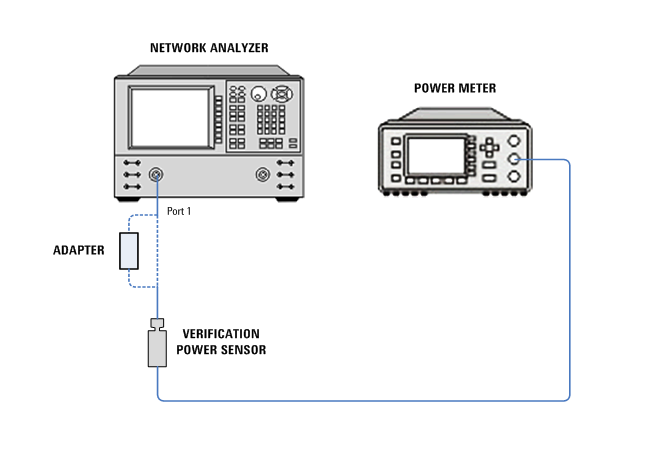 NETWORK ANALYZER

POWER METER

Port 1

ADAPTER

VERIFICATION
POWER SENSOR