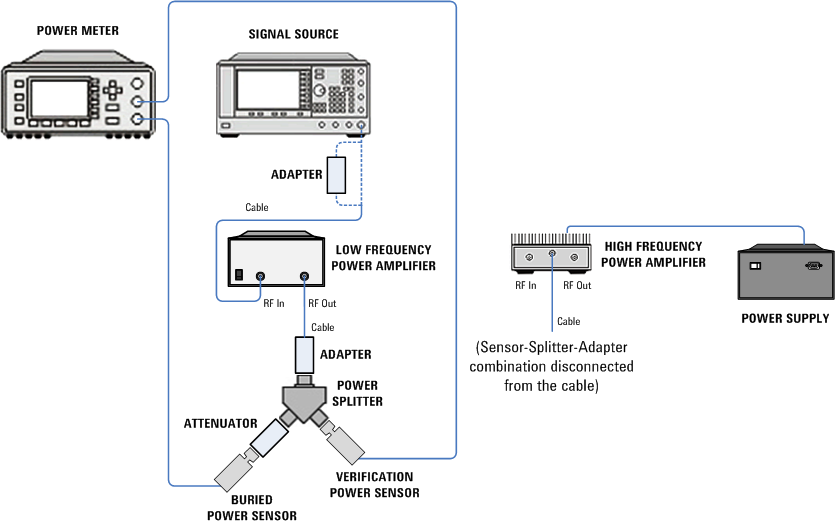 POWER METER

SIGNAL SOURCE

ADAPTER

Cable

LOW FREQUENCY POWER AMPLIFIER

RF In

RF Out

Cable

ADAPTER

POWER SPLITTER

ATTENUATOR

BURIED POWER SENSOR

VERIFICATION POWER SENSOR

HIGH FREQUENCY POWER AMPLIFIER

RF In

RF Out

Cable

(Sensor-Splitter-Adapter combination disconnected from the cable)

POWER SUPPLY