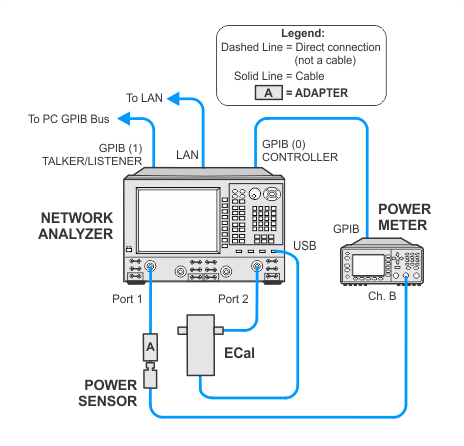 Legend:
Dashed Line = Direct connection (not a cable)
Solid Line = Cable
A = ADAPTER

To LAN

To PC GPIB Bus

GPIB (1)
TALKER/LISTENER

LAN

GPIB (0)
CONTROLLER

NETWORK ANALYZER

POWER METER

GPIB

USB

Port 1

Port 2

Ch. B

A

ECal

POWER SENSOR