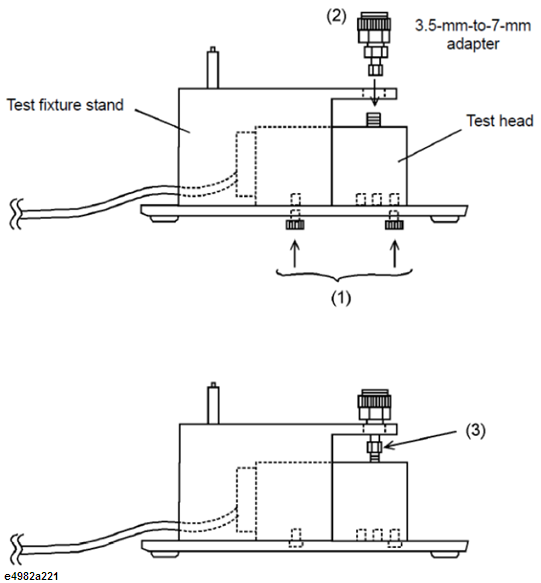 (2)

3.5-mm-to-7-mm adapter

Test fixture stand

Test head

(1)

(3)

e4982a221